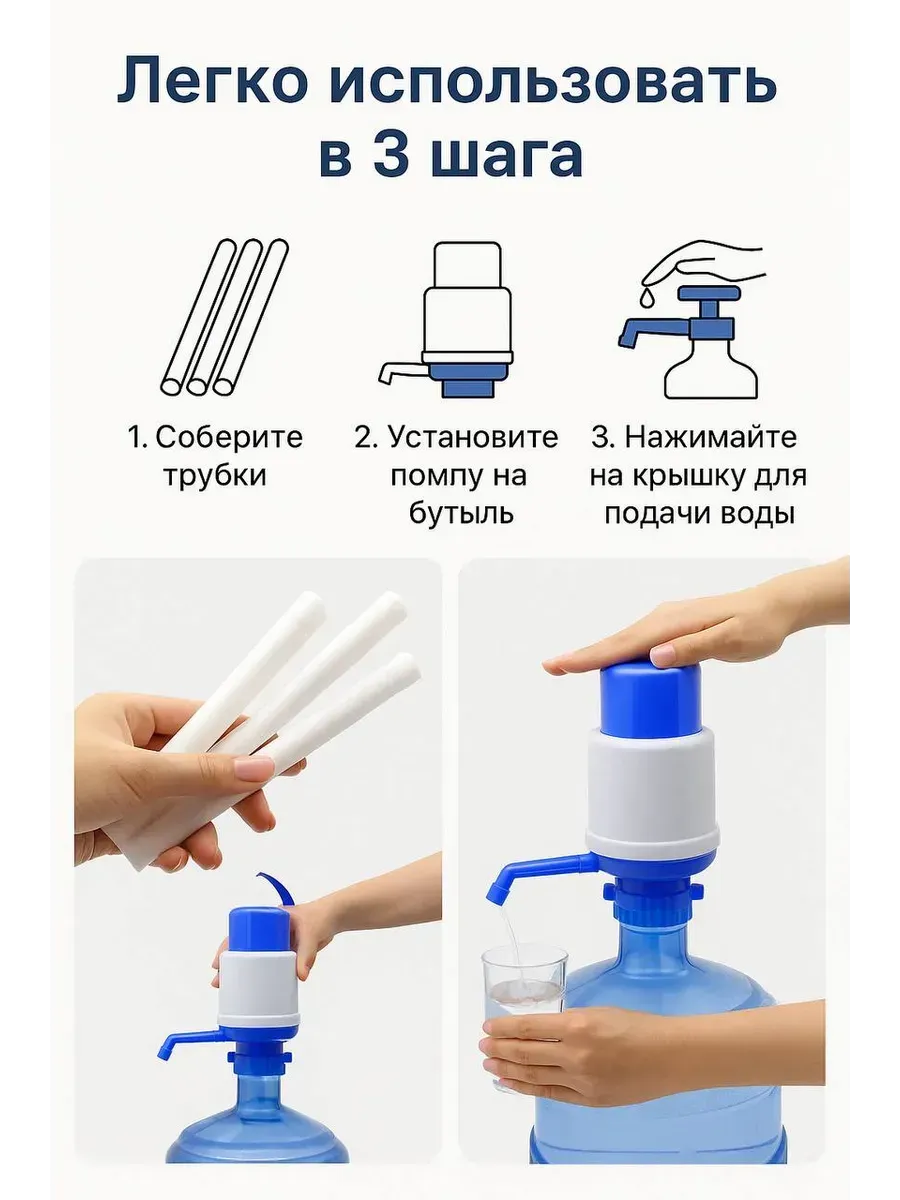 Легко использовать в 3 шага

1. Соберите трубки

2. Установите помпу на бутыль

3. Нажимайте на крышку для подачи воды